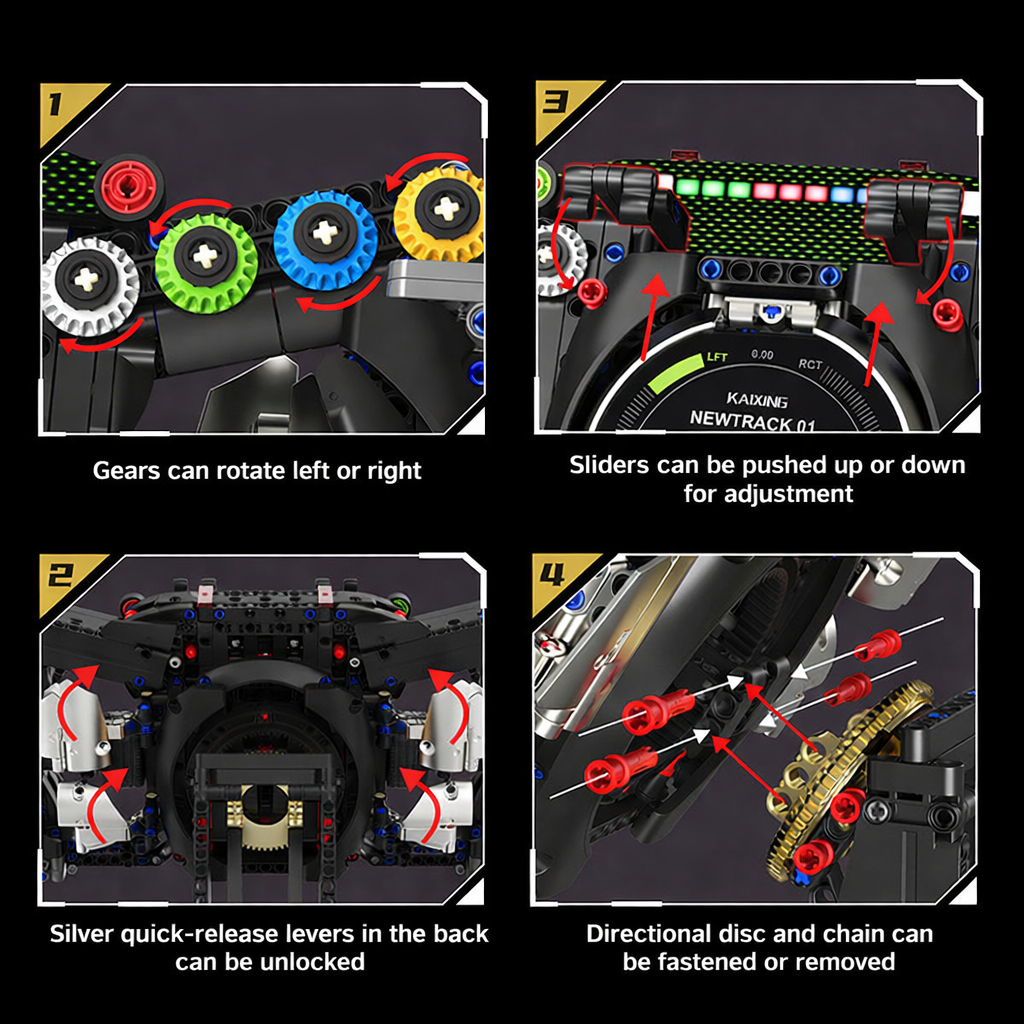 1

Gears can rotate left or right

3

LFT 0.00 RCT
KAIXING
NEWTRACK 01

Sliders can be pushed up or down for adjustment

2

Silver quick-release levers in the back can be unlocked

4

Directional disc and chain can be fastened or removed